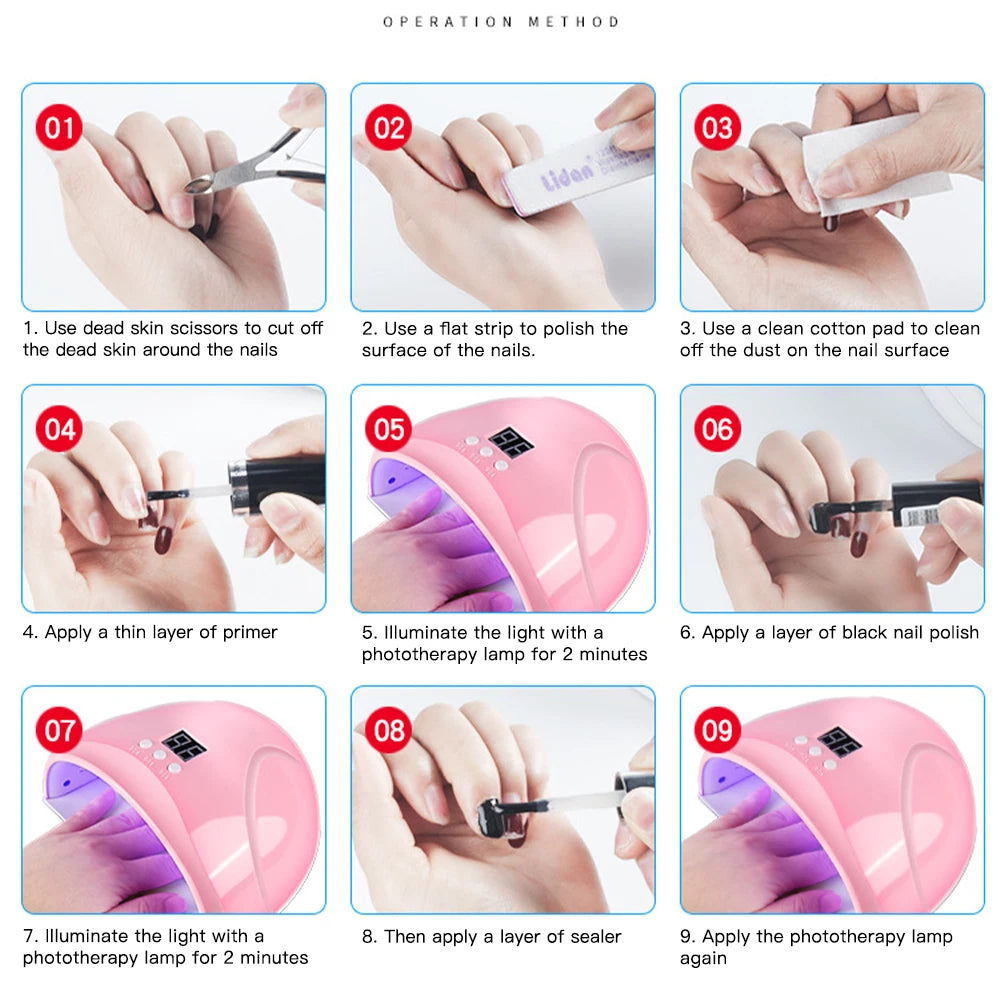 OPERATION METHOD

01

1. Use dead skin scissors to cut off the dead skin around the nails

02

Lidan

2. Use a flat strip to polish the surface of the nails.

03

3. Use a clean cotton pad to clean off the dust on the nail surface

04

4. Apply a thin layer of primer

05

5. Illuminate the light with a phototherapy lamp for 2 minutes

06

6. Apply a layer of black nail polish

07

7. Illuminate the light with a phototherapy lamp for 2 minutes

08

8. Then apply a layer of sealer

09

9. Apply the phototherapy lamp again